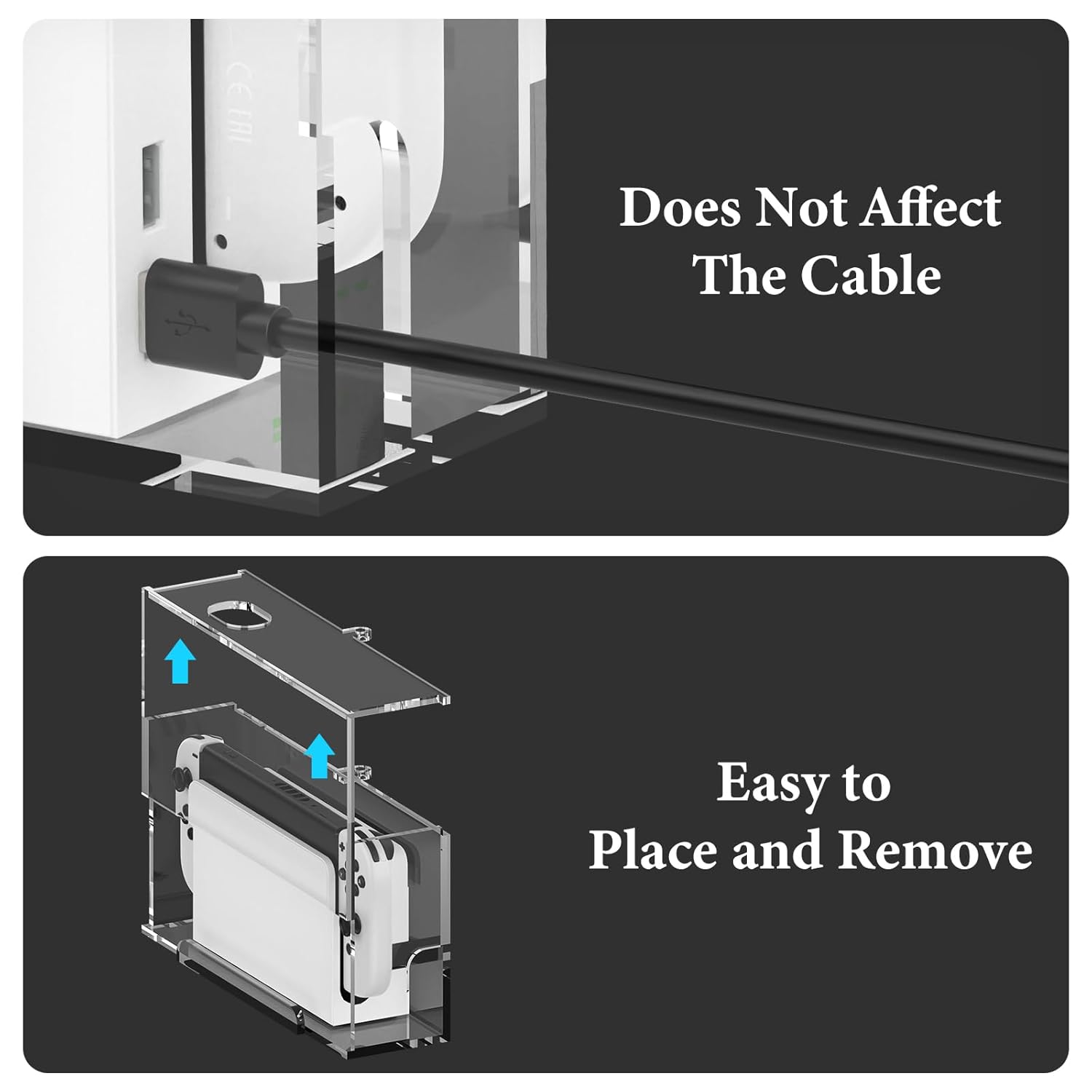 Does Not Affect The Cable

Easy to Place and Remove