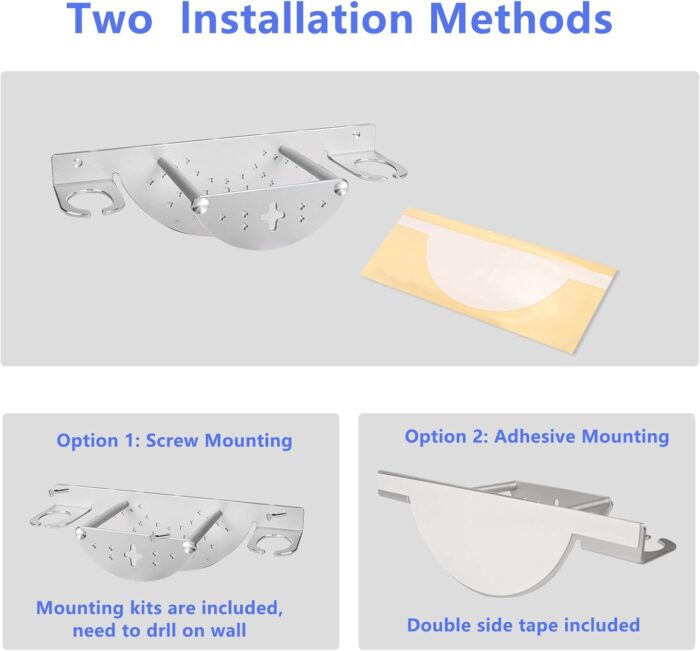 Two Installation Methods

Option 1: Screw Mounting

Mounting kits are included, need to drll on wall

Option 2: Adhesive Mounting

Double side tape included